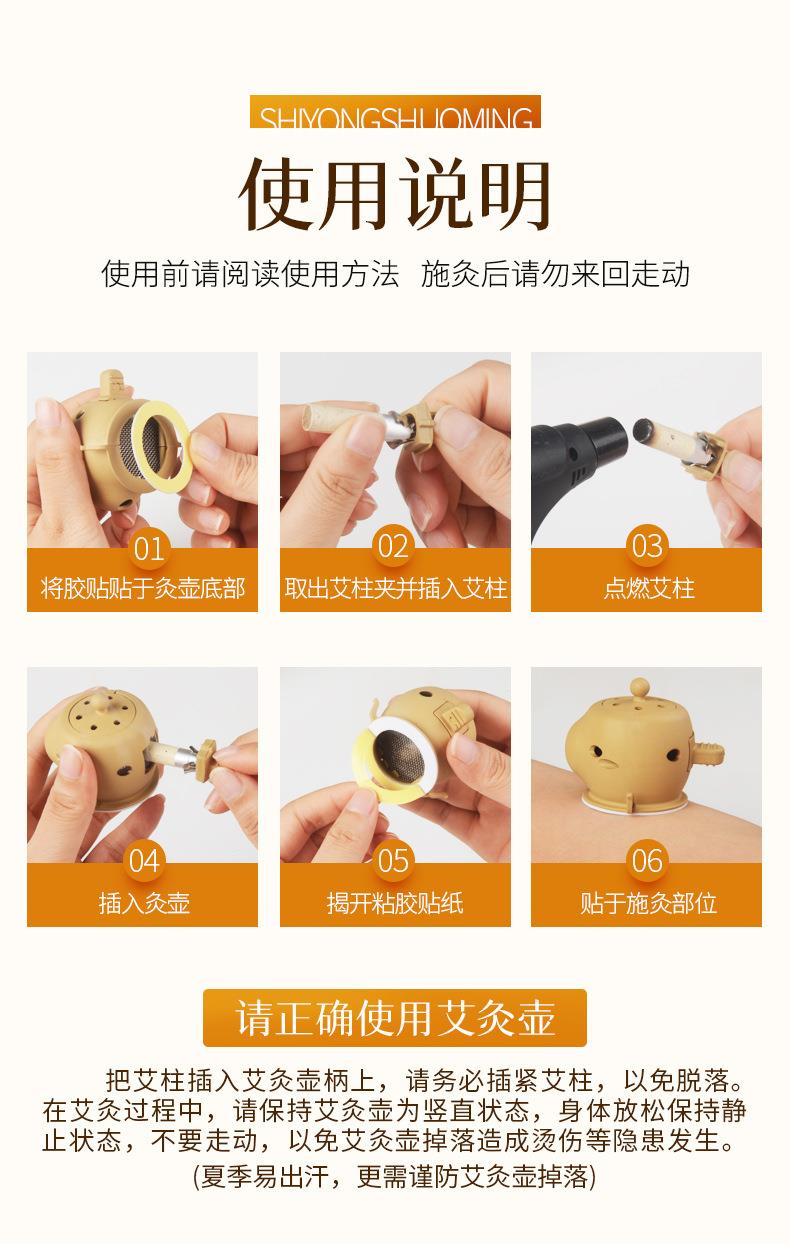 SHIYONGSHUOMING

使用说明

使用前请阅读使用方法 施灸后请勿来回走动

01
将胶贴贴于灸壶底部

02
取出艾柱夹并插入艾柱

03
点燃艾柱

04
插入灸壶

05
揭开粘胶贴纸

06
贴于施灸部位

请正确使用艾灸壶

把艾柱插入艾灸壶柄上，请务必插紧艾柱，以免脱落。在艾灸过程中，请保持艾灸壶为竖直状态，身体放松保持静止状态，不要走动，以免艾灸壶掉落造成烫伤等隐患发生。

(夏季易出汗，更需谨防艾灸壶掉落)